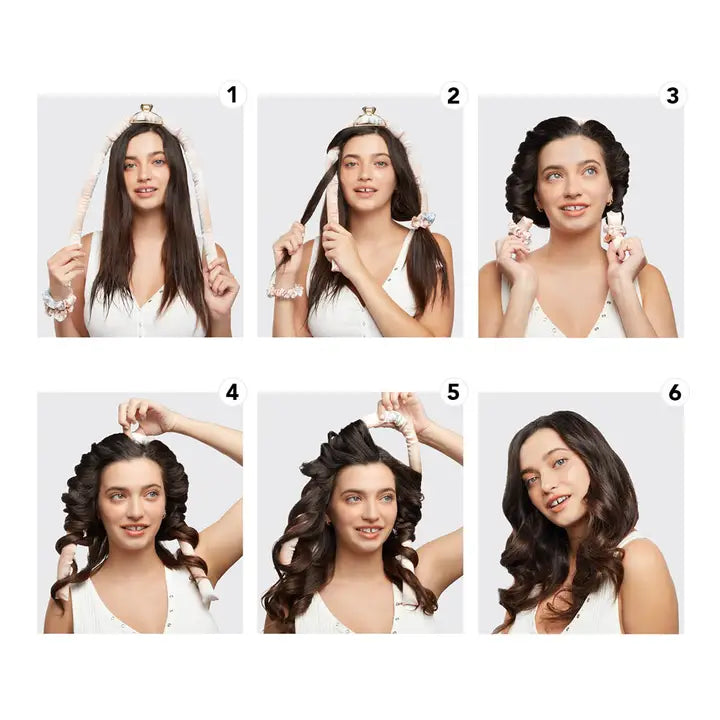 1

2

3

4

5

6